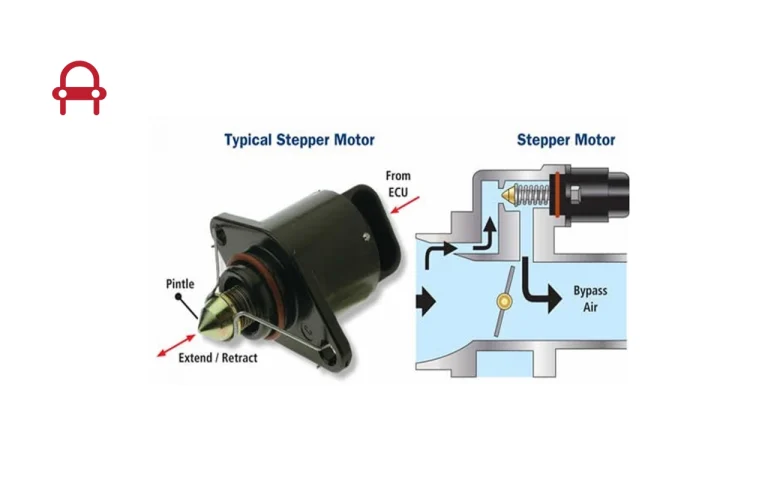 Typical Stepper Motor

From ECU

Pintle

Extend / Retract

Stepper Motor

Bypass Air